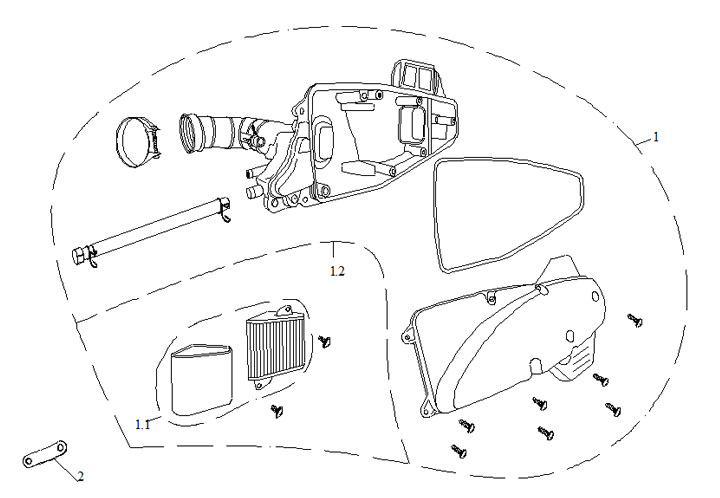 1

1.2

1.1

2